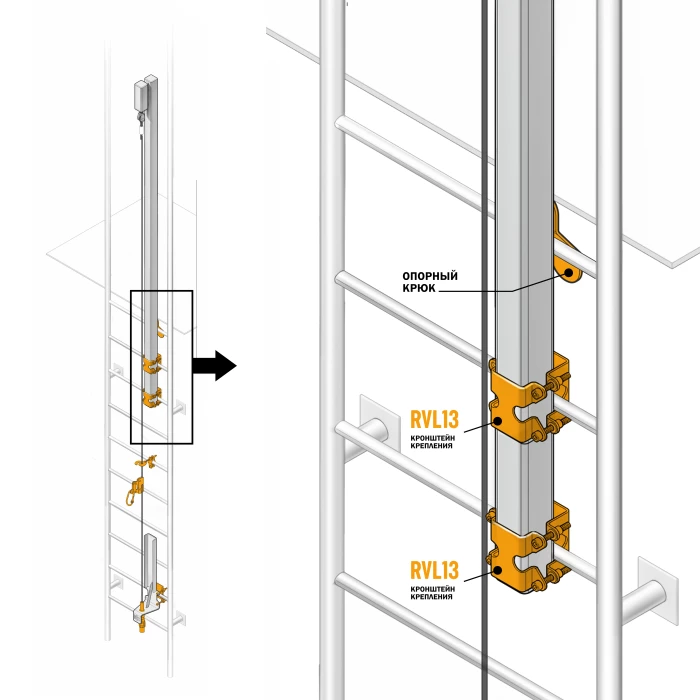 ОПОРНЫЙ
КРЮК

RVL13
КРОНШТЕЙН
КРЕПЛЕНИЯ

RVL13
КРОНШТЕЙН
КРЕПЛЕНИЯ