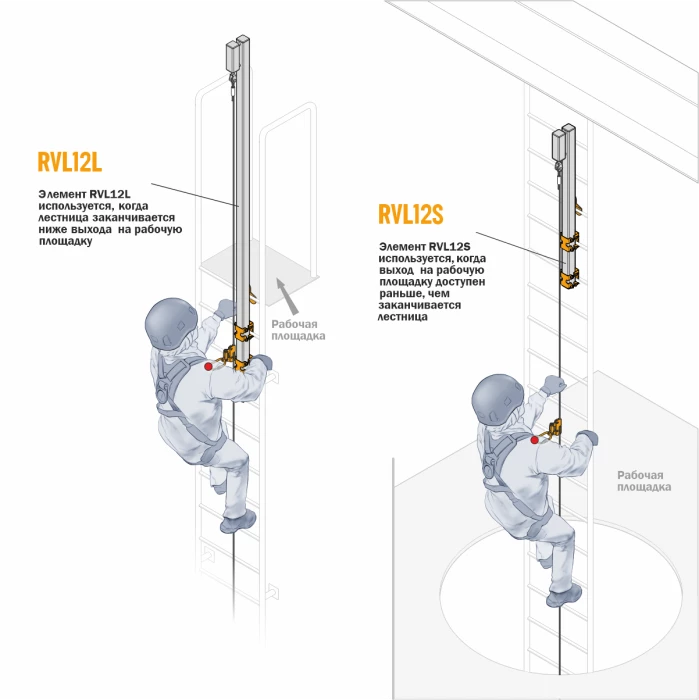 RVL12L

Элемент RVL12L используется, когда лестница заканчивается ниже выхода на рабочую площадку

Рабочая площадка

RVL12S

Элемент RVL12S используется, когда выход на рабочую площадку доступен раньше, чем заканчивается лестница

Рабочая площадка